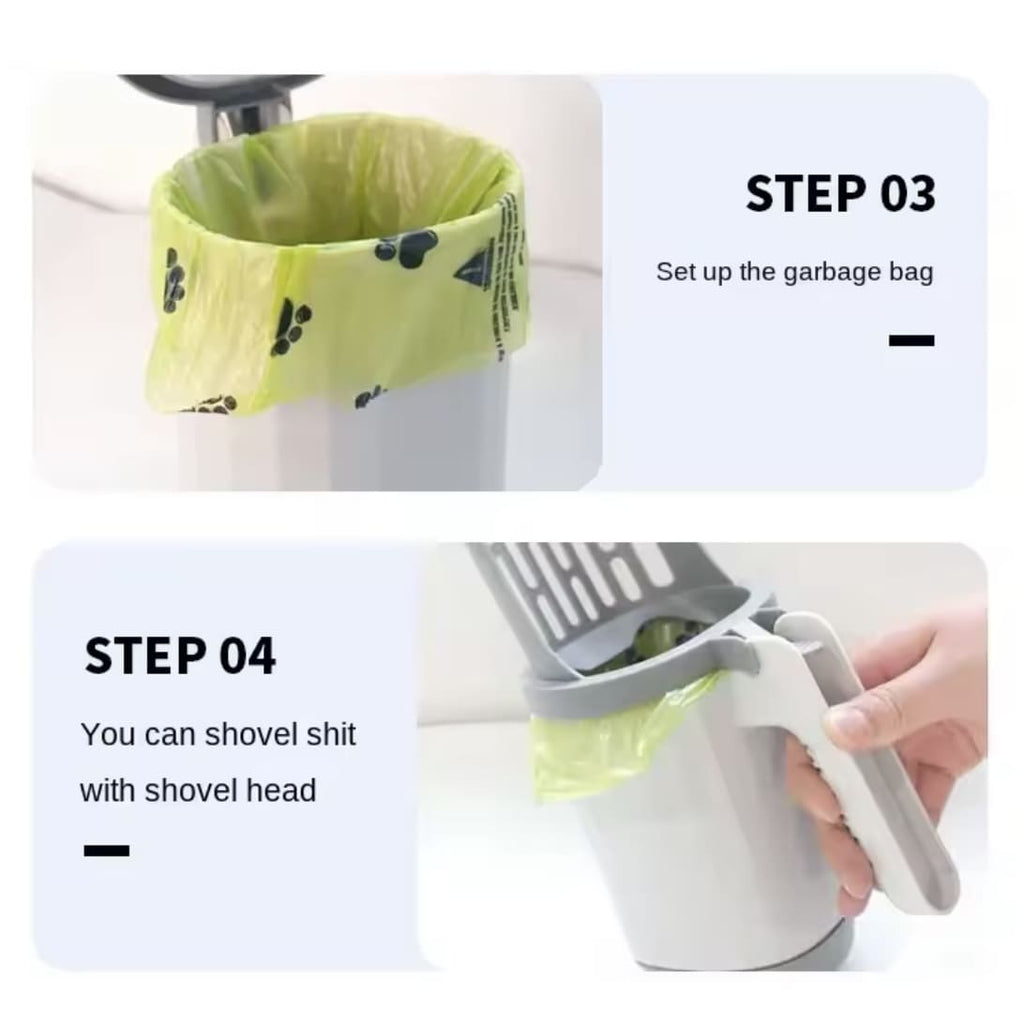 STEP 03

Set up the garbage bag

STEP 04

You can shovel shit with shovel head