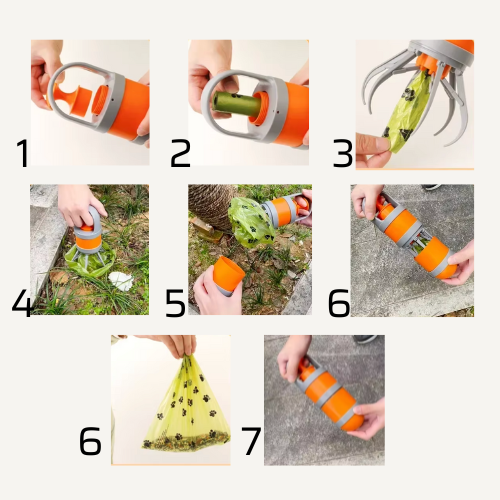 1 2 3

4 5 6

6 7